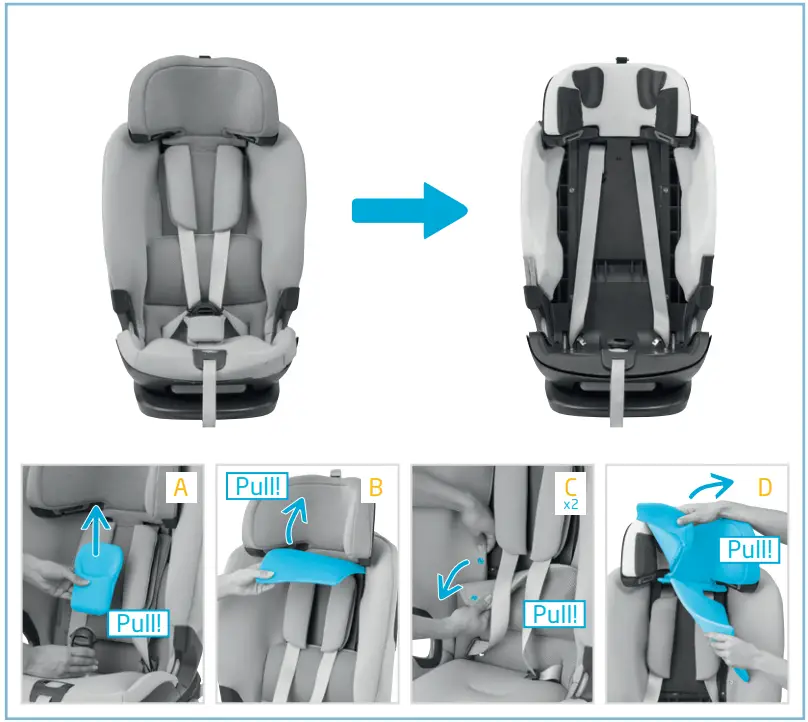 A
Pull!

Pull!
B

C
x2
Pull!

D
Pull!