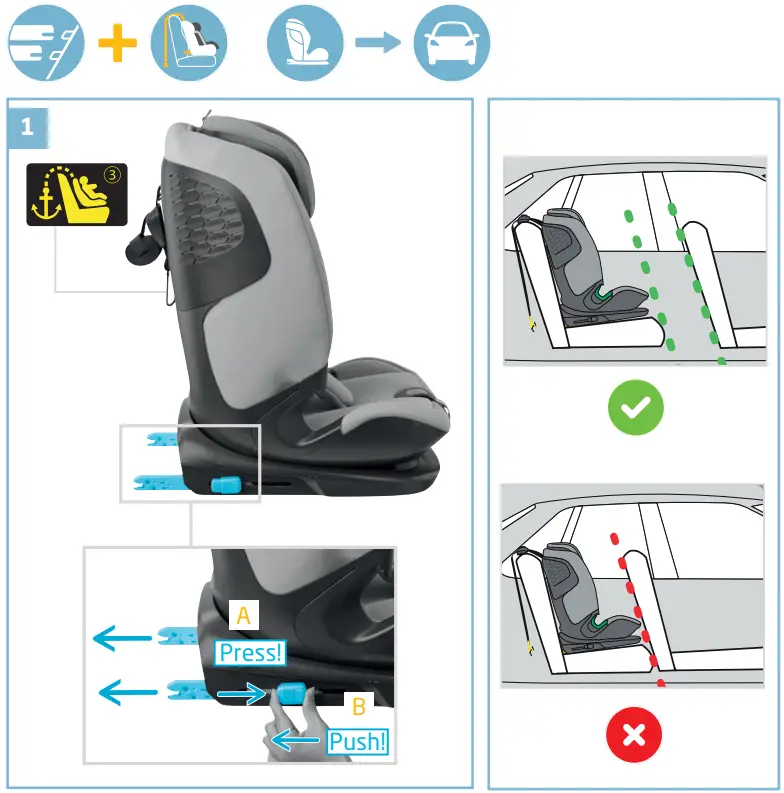 1

3

A

Press!

B

Push!