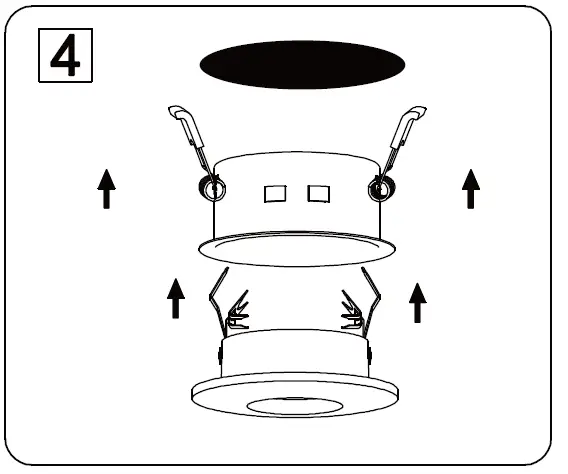 4