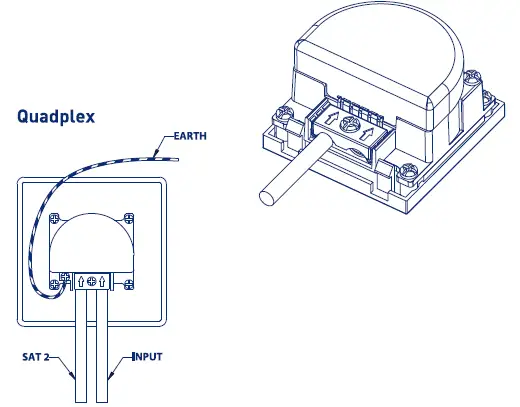 Quadplex

EARTH

SAT 2

INPUT