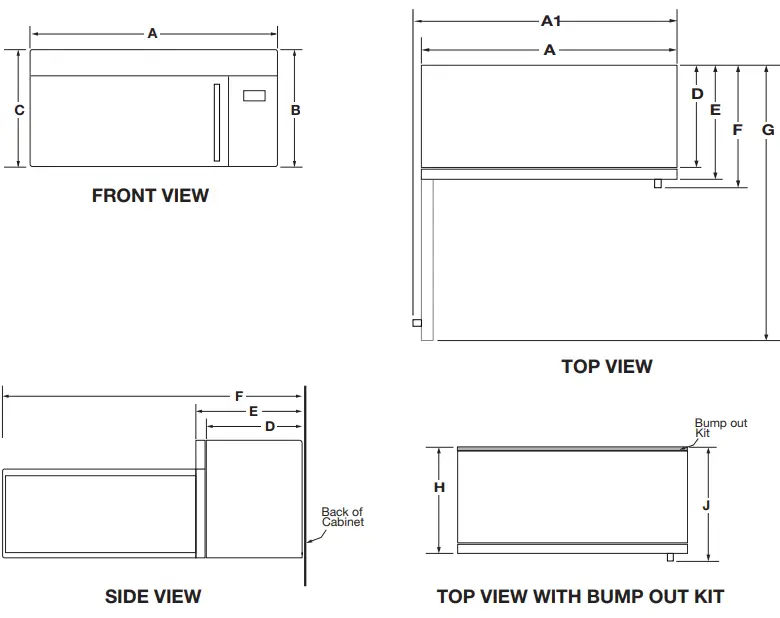 A

C

B

FRONT VIEW

A1

A

D

E

F

G

TOP VIEW

F

E

D

Back of Cabinet

SIDE VIEW

Bump out Kit

H

J

TOP VIEW WITH BUMP OUT KIT