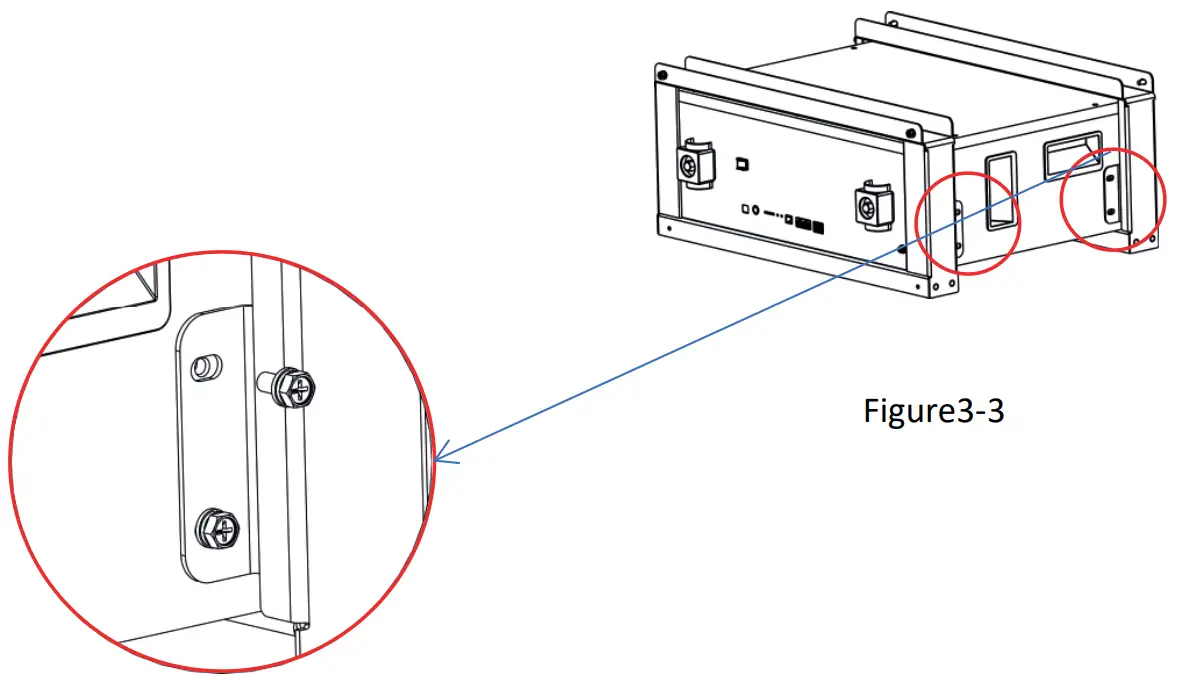 Figure3-3