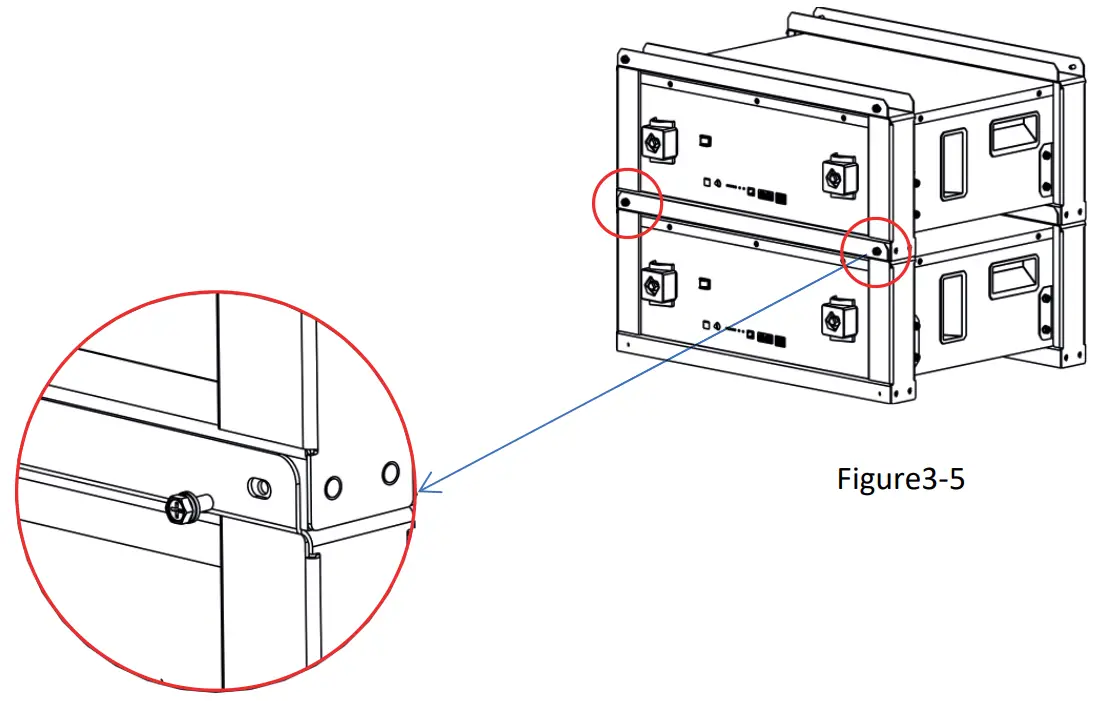 Figure3-5