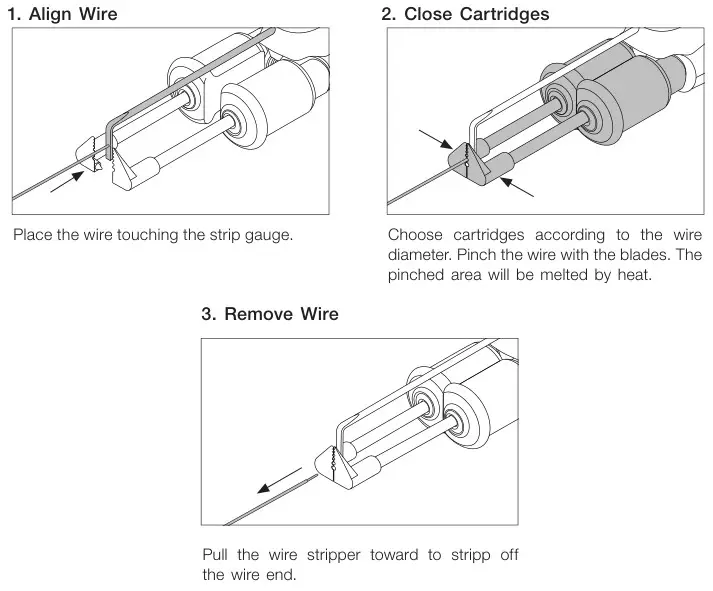 1. Align Wire

Place the wire touching the strip gauge.

2. Close Cartridges

Choose cartridges according to the wire diameter. Pinch the wire with the blades. The pinched area will be melted by heat.

3. Remove Wire

Pull the wire stripper toward to stripp off the wire end.