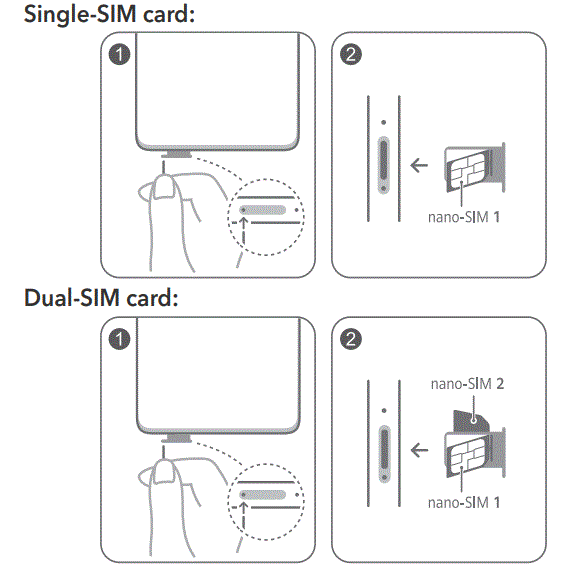 Single-SIM card:

1

2

nano-SIM 1

Dual-SIM card:

1

2

nano-SIM 2

nano-SIM 1