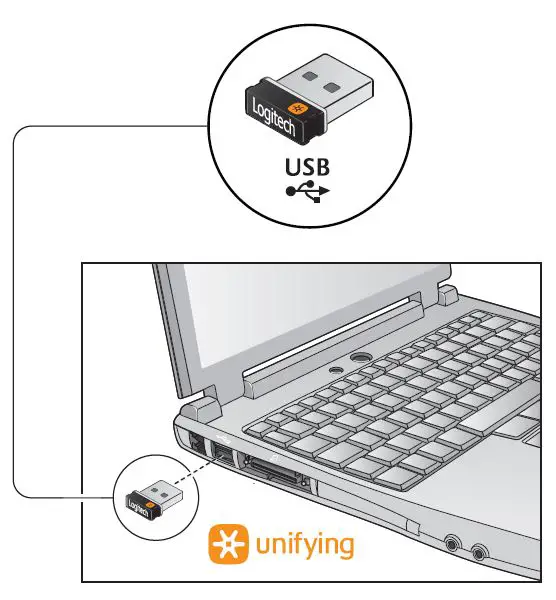 Logitech

USB

Logitech

unifying