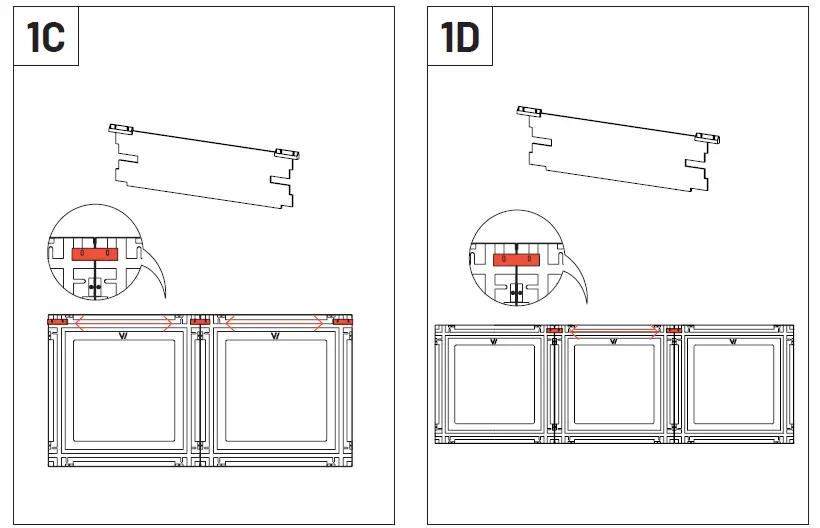 1C

W

W

1D

W

W

W