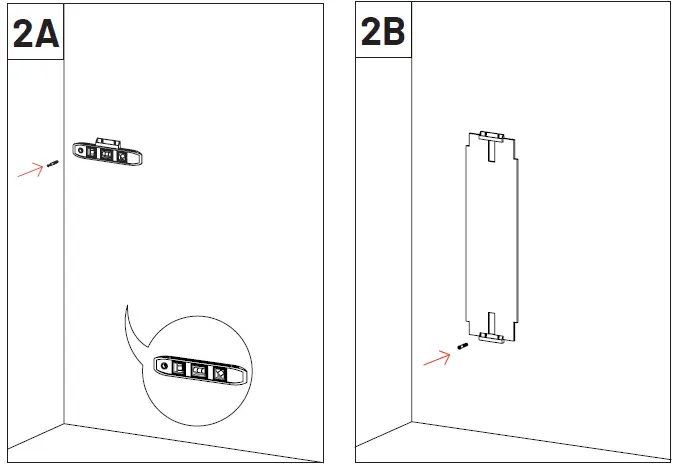 2A

2B