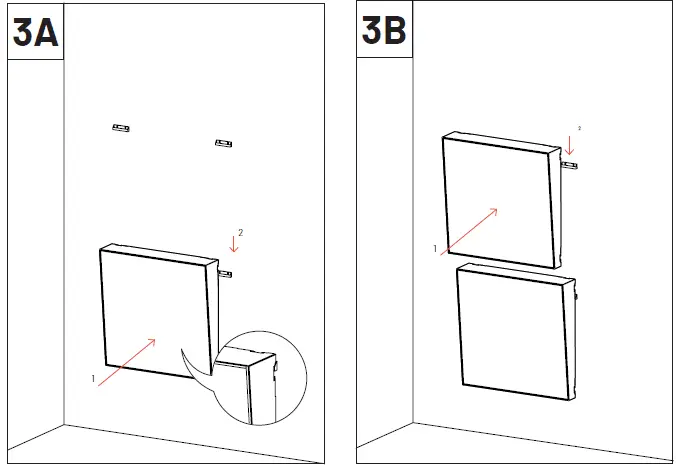 3A

2

1

3B

2

1