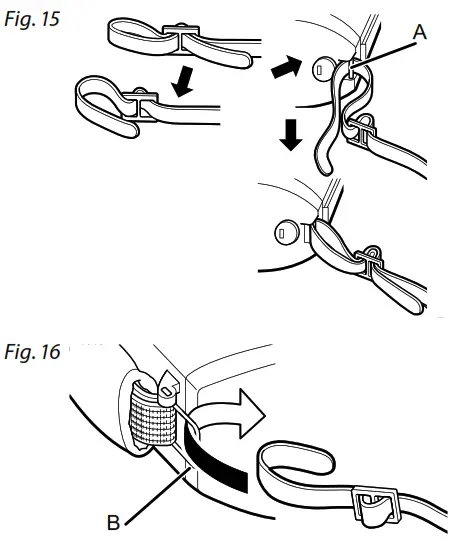 Fig. 15

A

Fig. 16

B