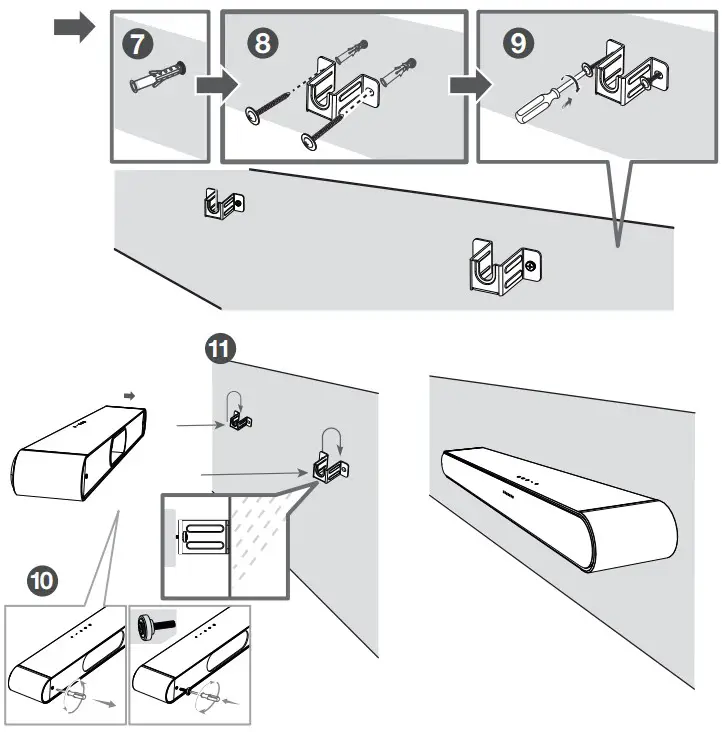 7
8
9
11
10