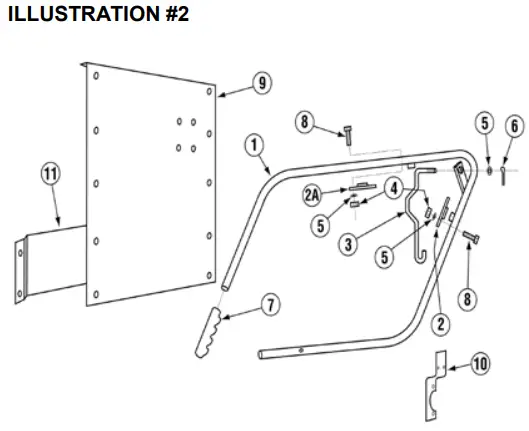 ILLUSTRATION #2

9
8
5
6
1
11
2A
4
5
3
5
8
7
2
10