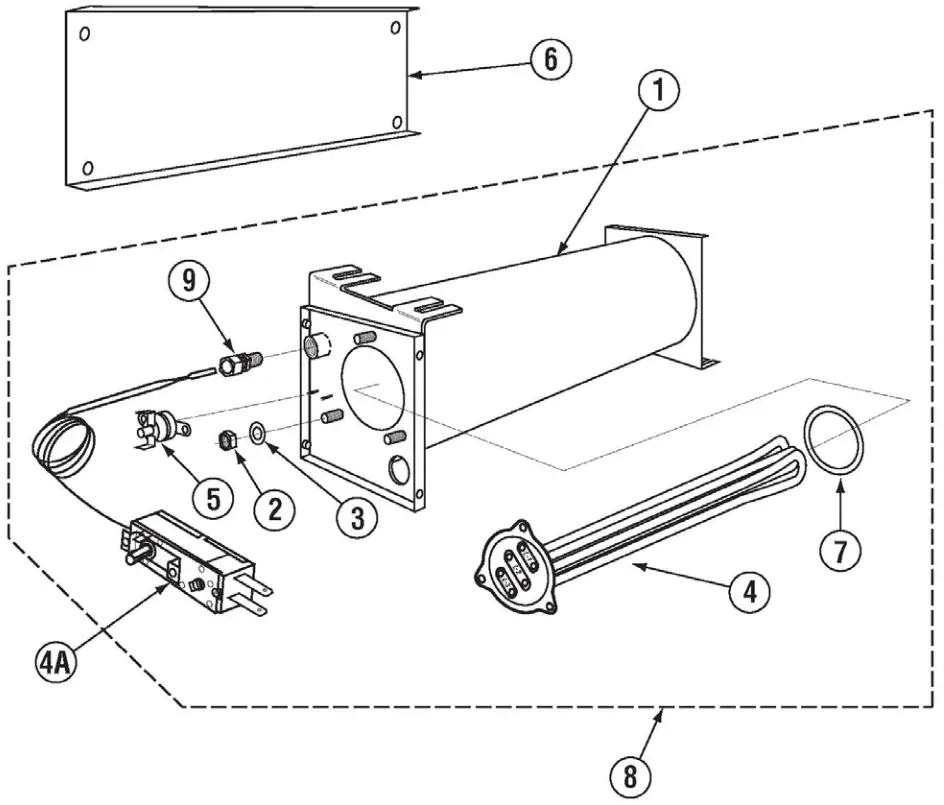 6
1
9
5
2
3
7
4
4A
8