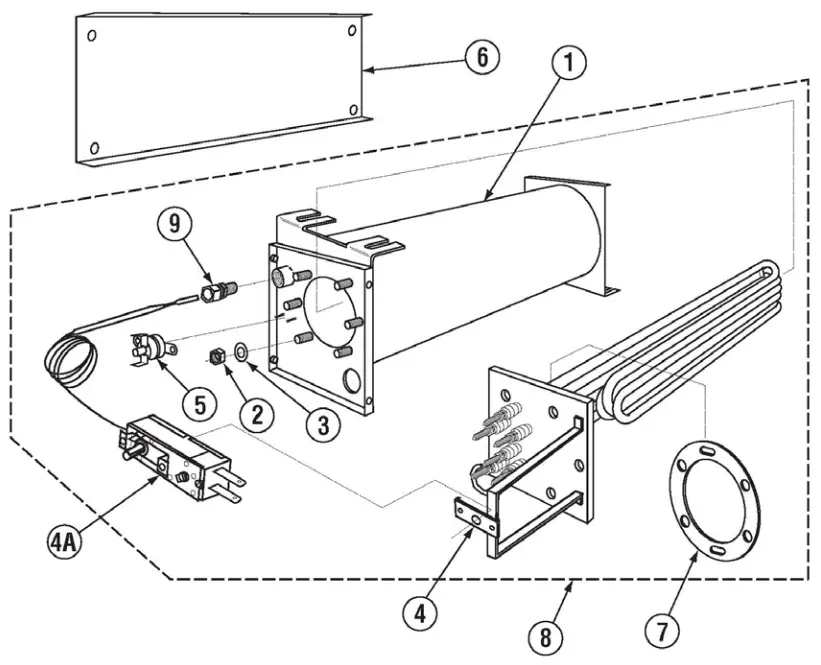 6
1
9
5
2
3
4A
4
8
7