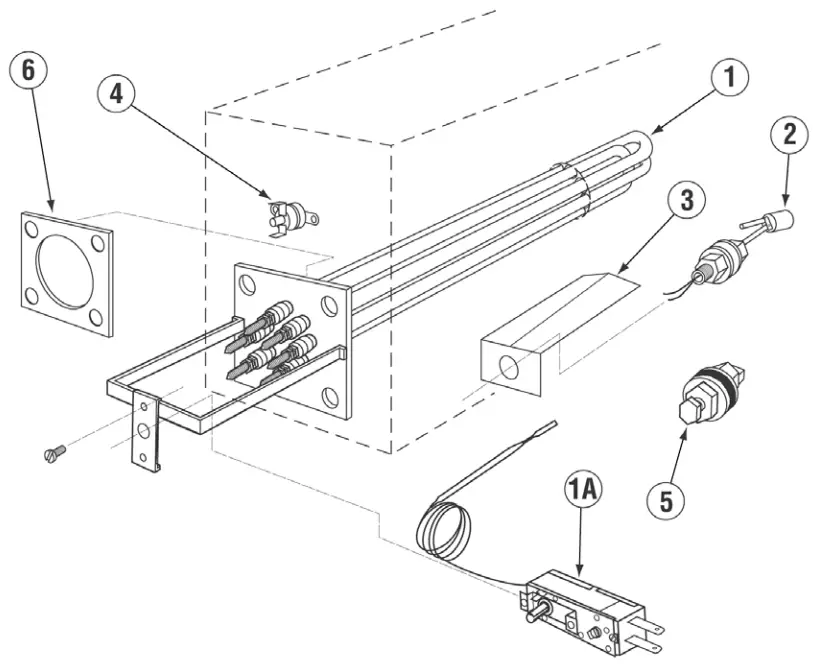 6
4
1
2
3
5
1A