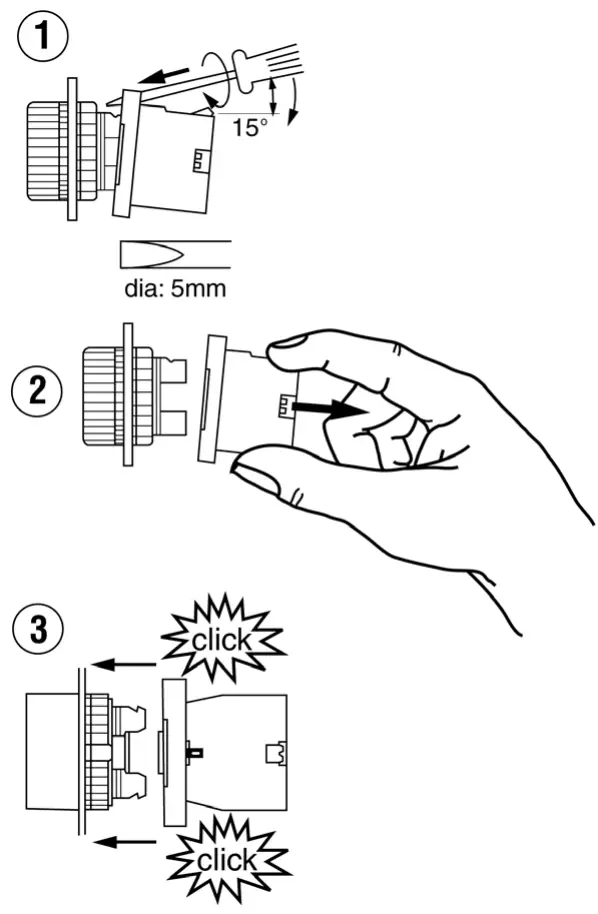 1

15°

dia: 5mm

2

3

click

click