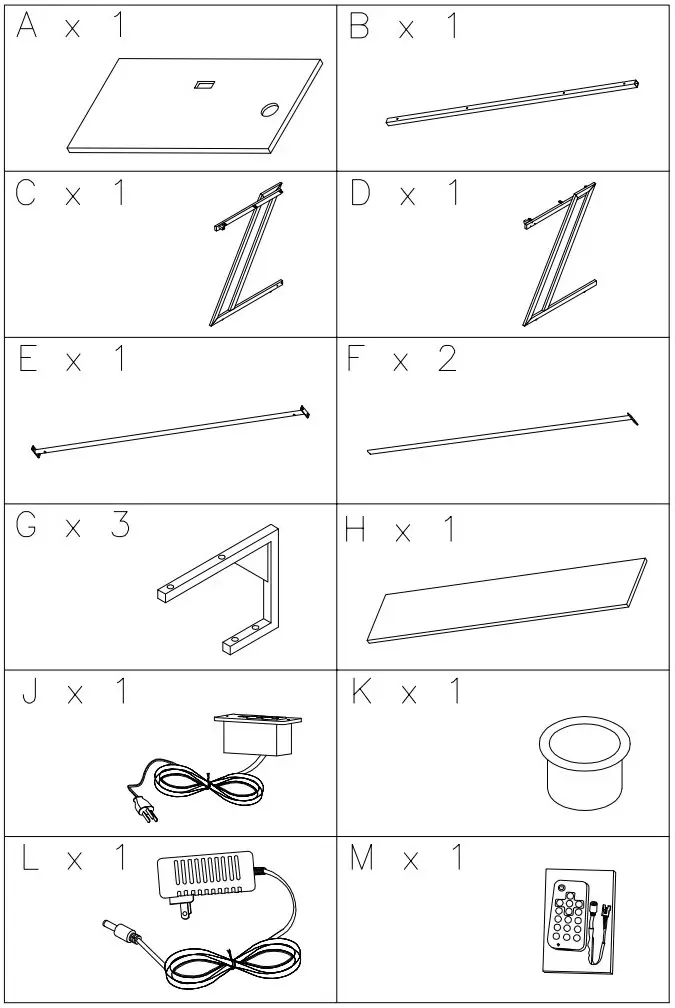 | A x 1 | B x 1 |
|---|---|
| C x 1 | D x 1 |
| E x 1 | F x 2 |
| G x 3 | H x 1 |
| J x 1 | K x 1 |
| L x 1 | M x 1 |