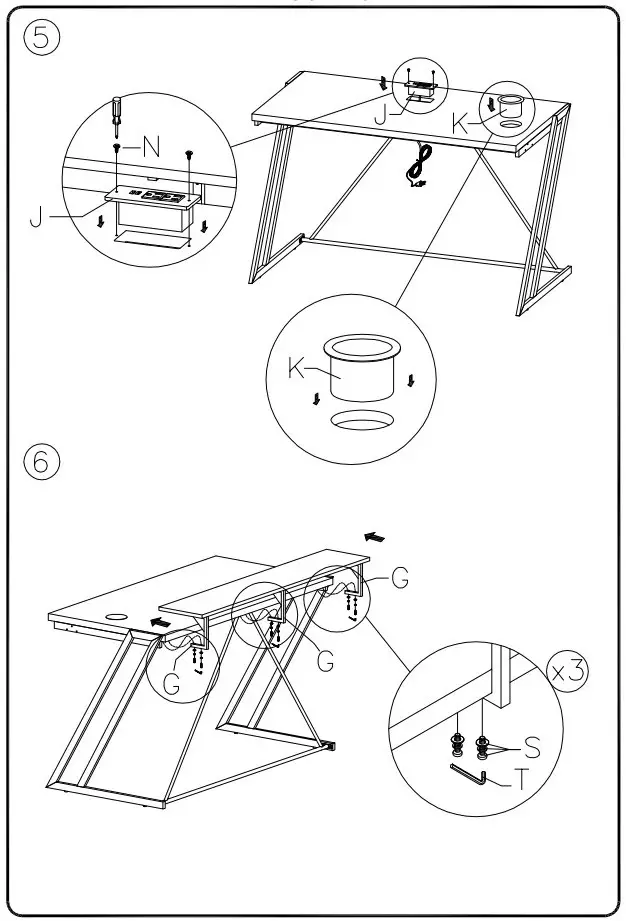 5

N

J

J

K

K

6

G

G

G

x3

S

T