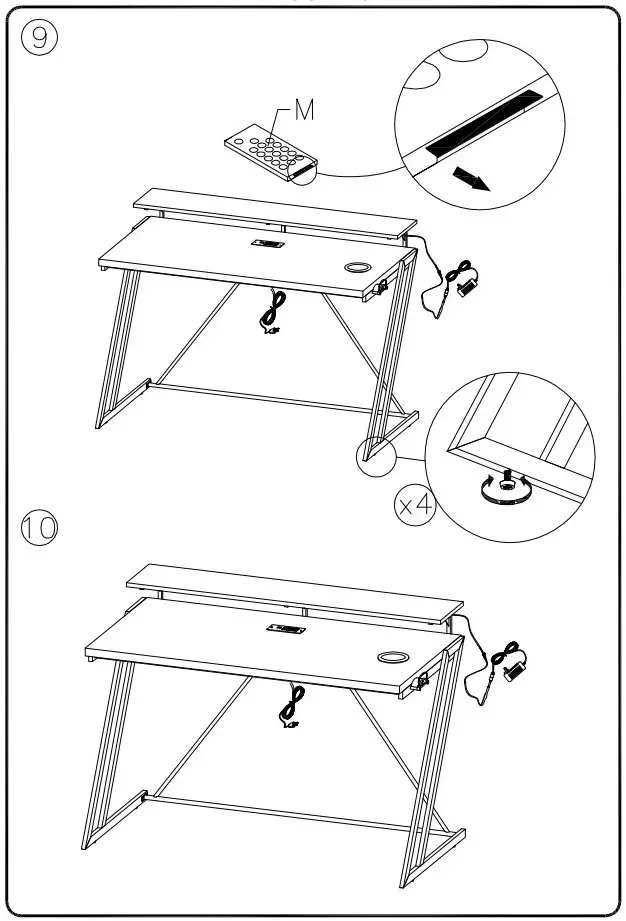 9

M

x4

10