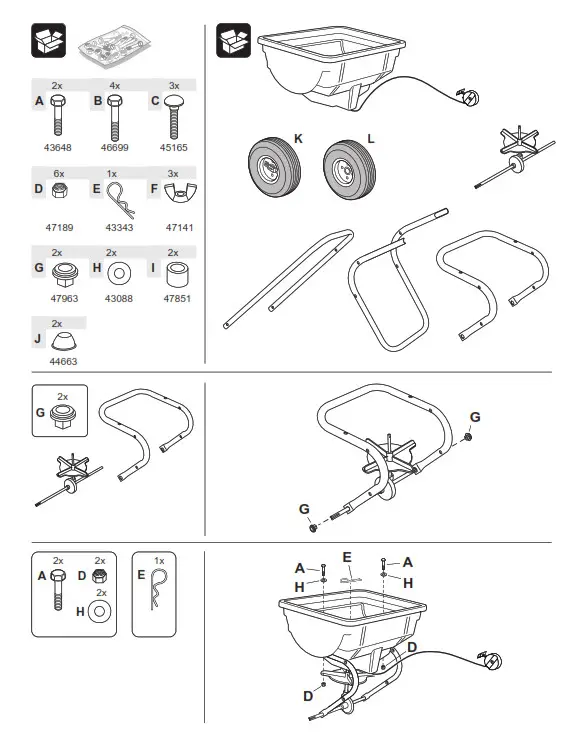 2x
A
43648

4x
B
46699

3x
C
45165

6x
D
47189

1x
E
43343

3x
F
47141

2x
G
47963

2x
H
43088

2x
I
47851

2x
J
44663

K

L

2x
G

G

G

2x
A

2x
D

2x
H

1x
E

A
H
E
A
H
D
D