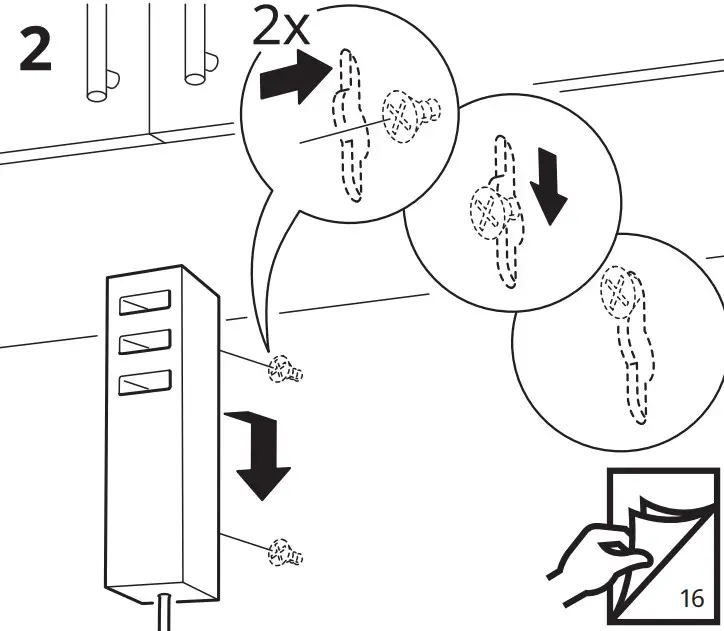 2

2x

16