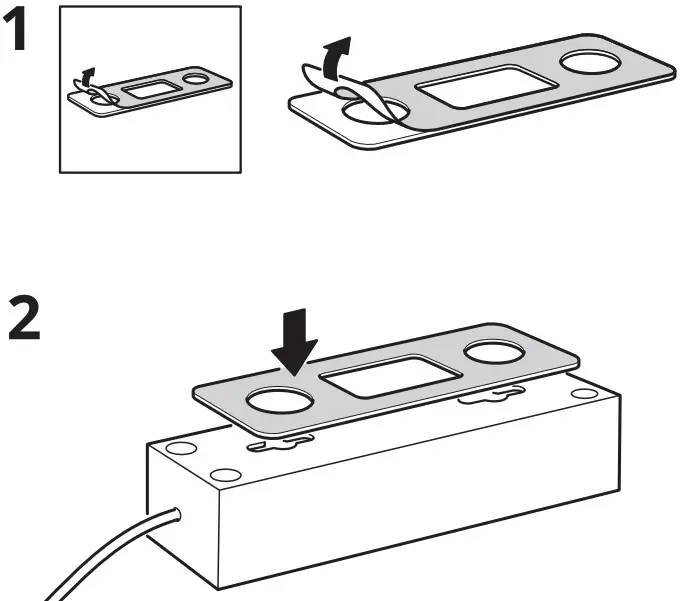 1

2