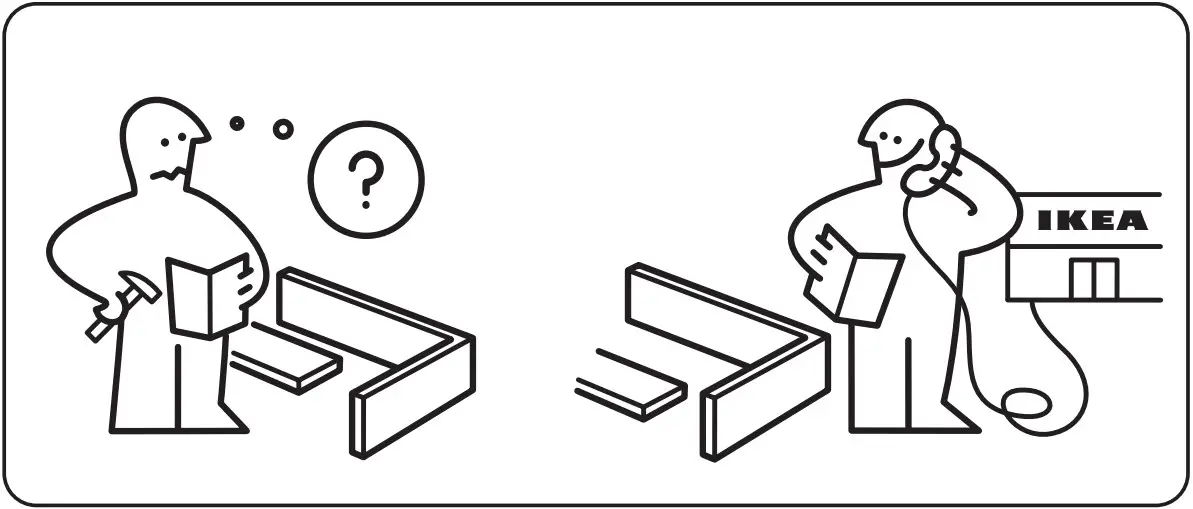 ?

IKEA