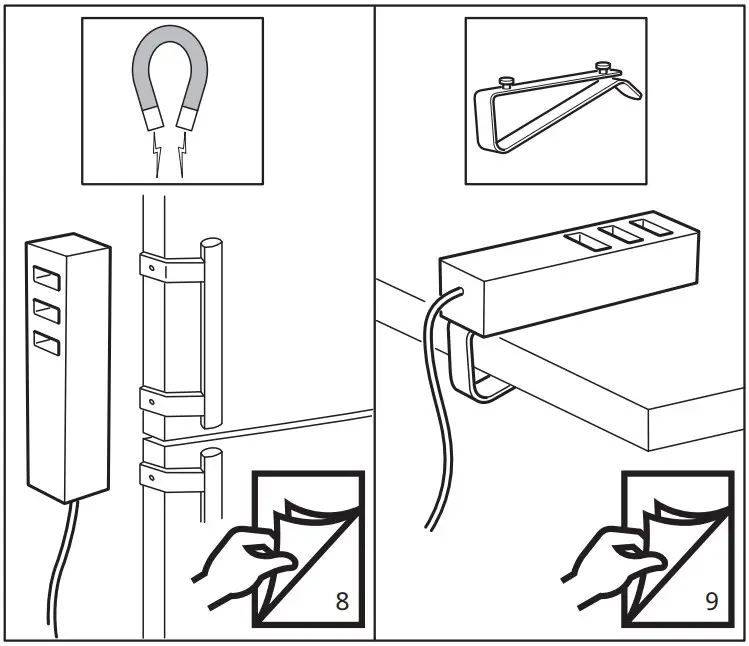 8

9