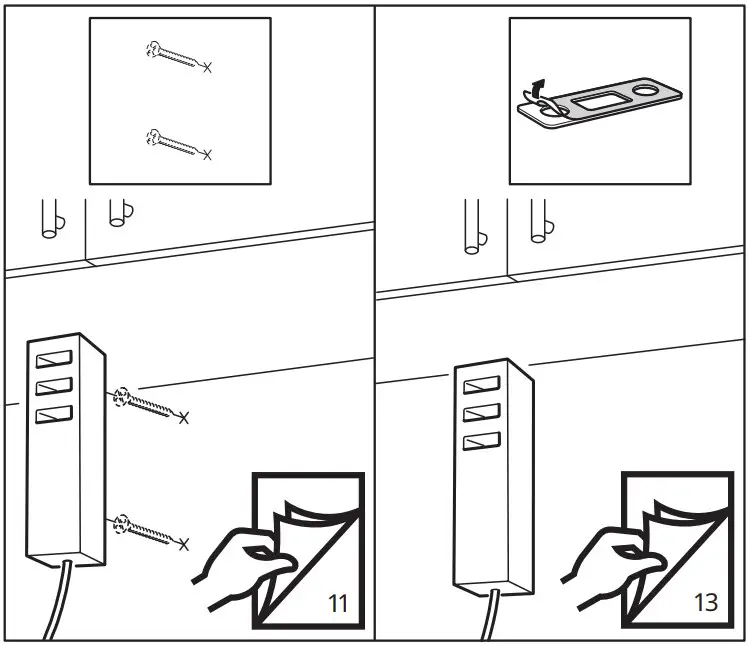 11

13