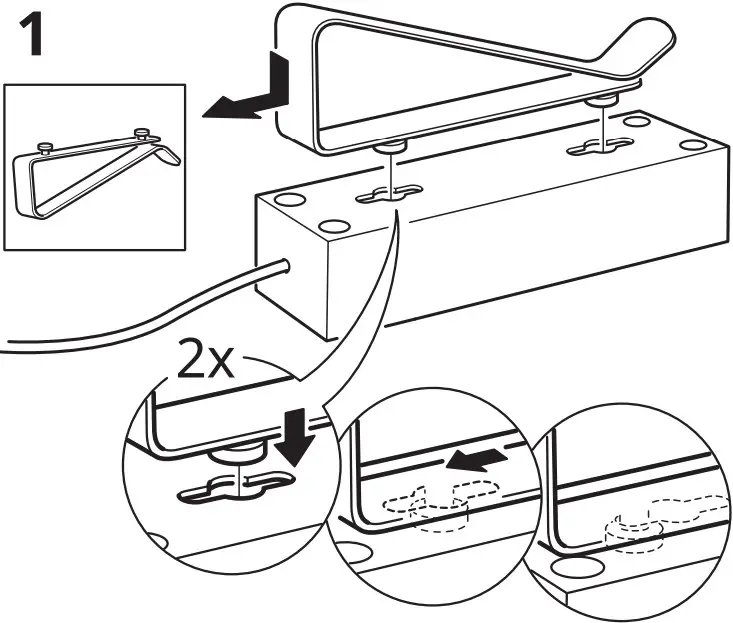 1

2x