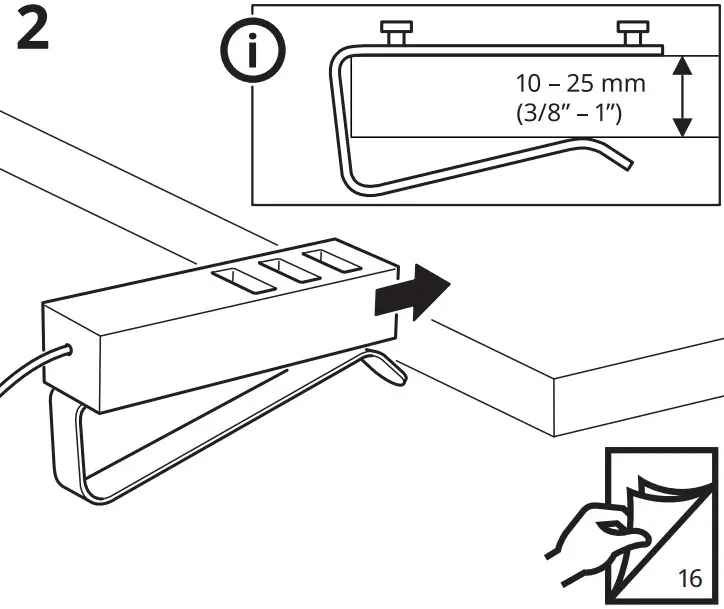 2

i

10 – 25 mm
(3/8" – 1")

16