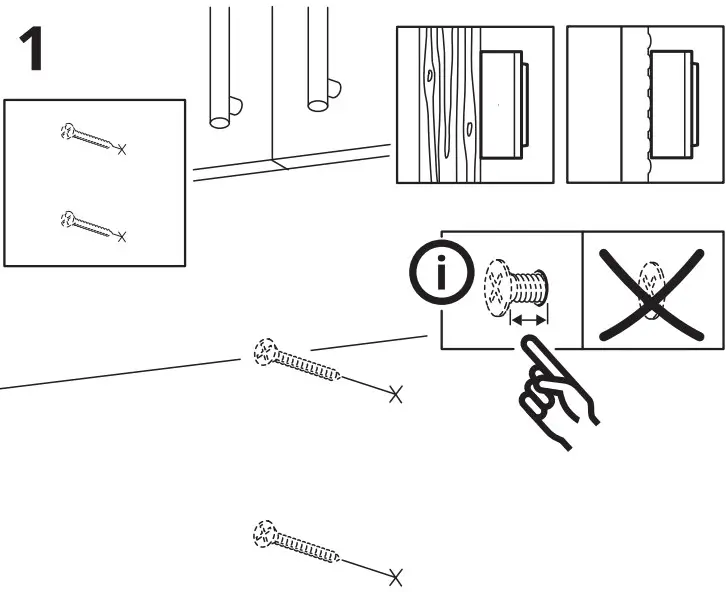 1

i