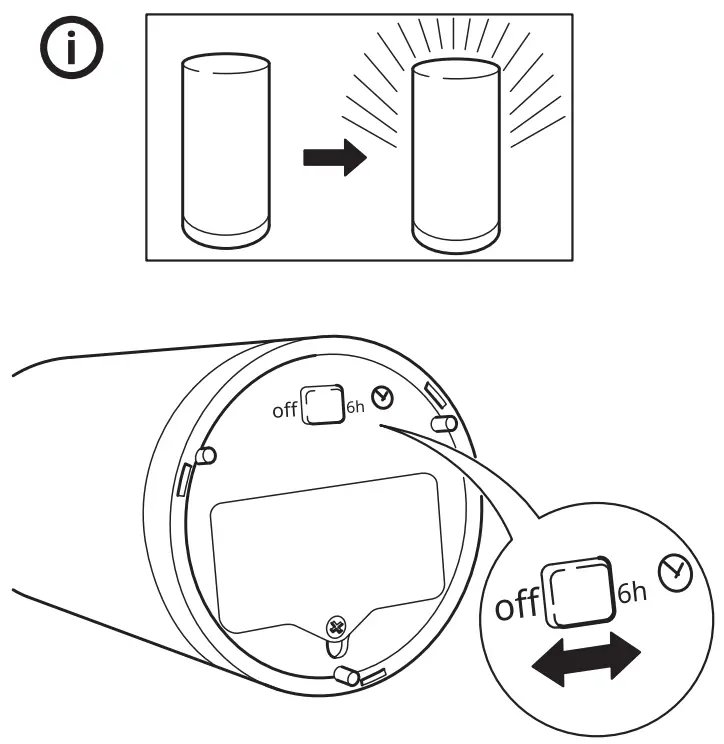 i

off 6h

off 6h