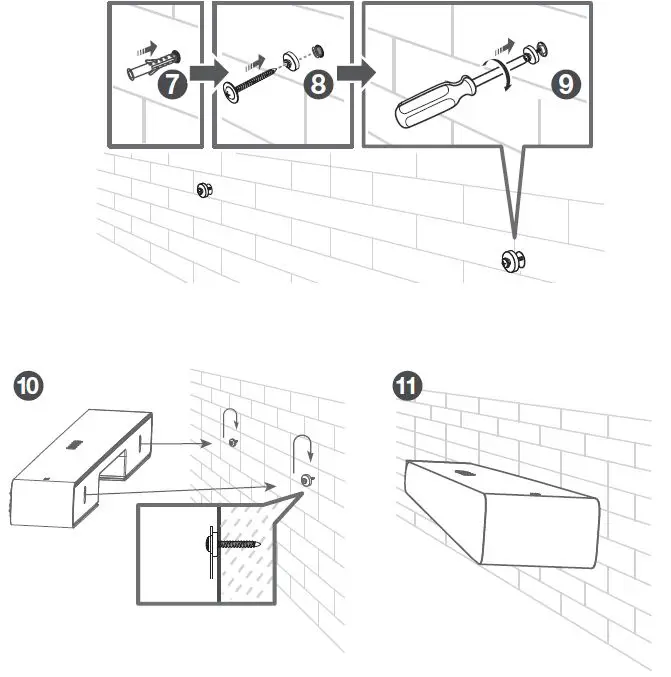 7
8
9
10
11