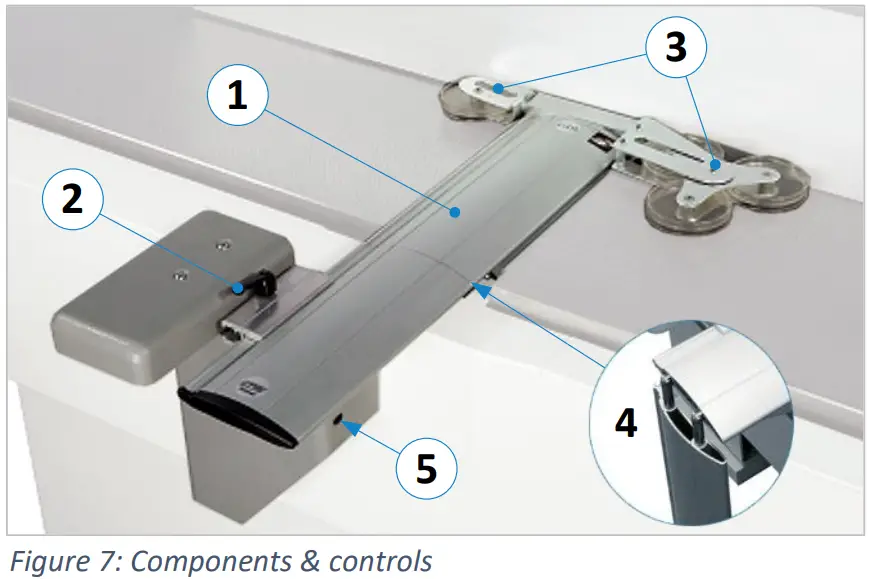 1

2

3

4

5

Figure 7: Components & controls