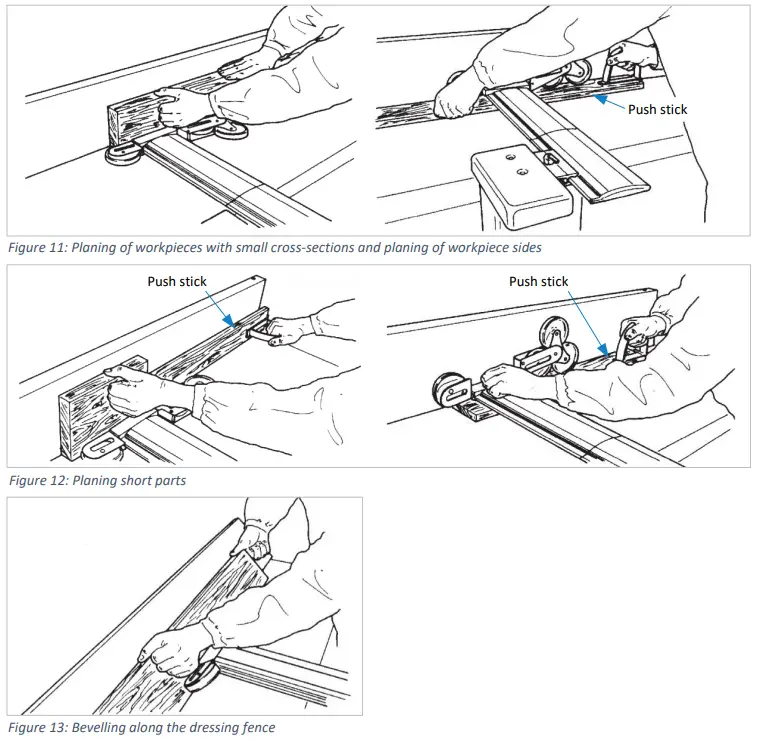 Push stick

Figure 11: Planing of workpieces with small cross-sections and planing of workpiece sides

Push stick

Push stick

Figure 12: Planing short parts

Figure 13: Bevelling along the dressing fence