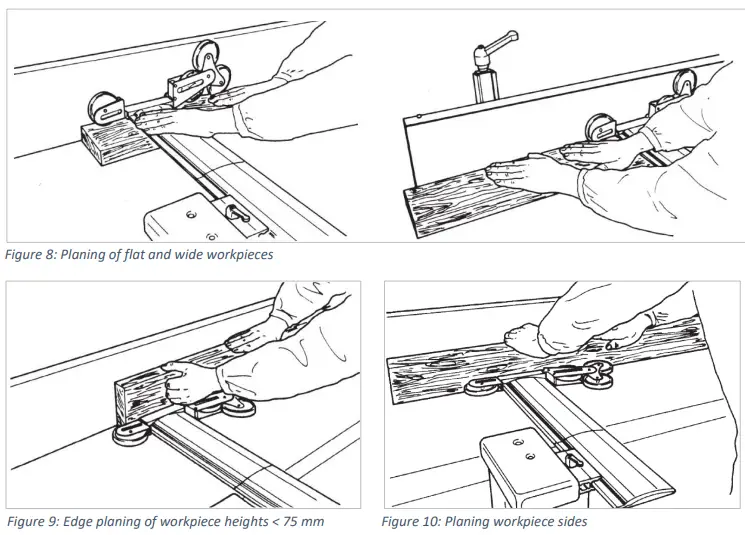 Figure 8: Planing of flat and wide workpieces

Figure 9: Edge planing of workpiece heights < 75 mm

Figure 10: Planing workpiece sides