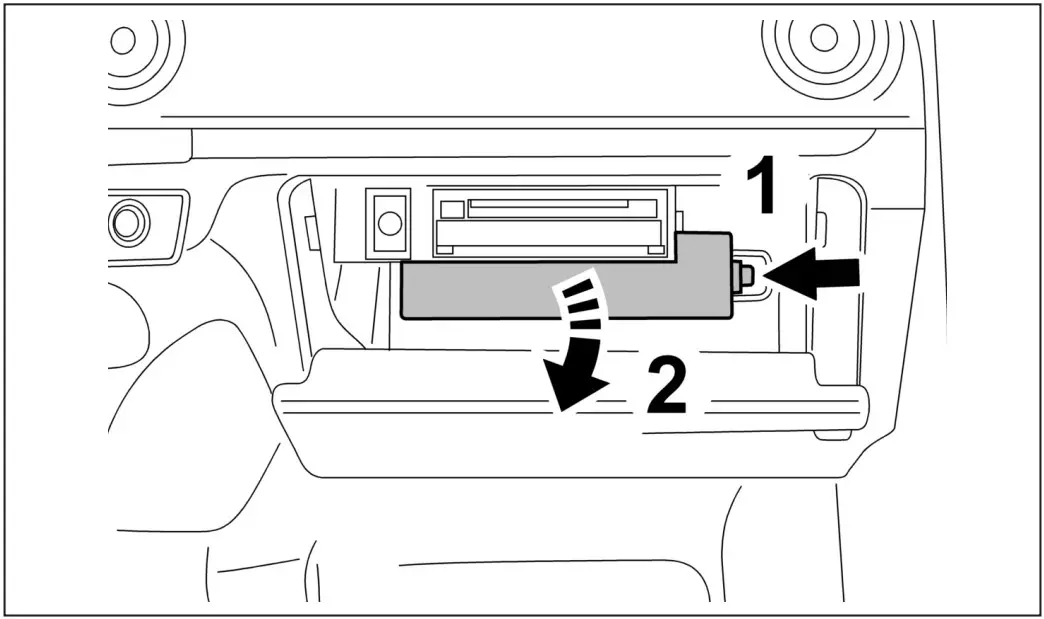 1
2