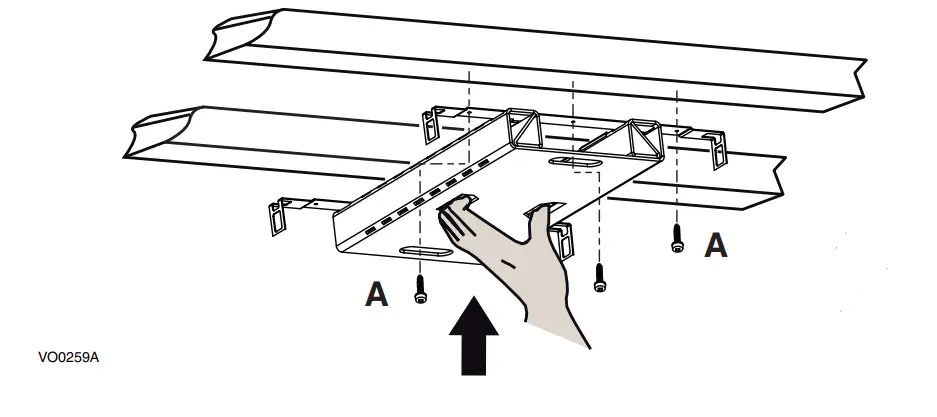 A

A

VO0259A