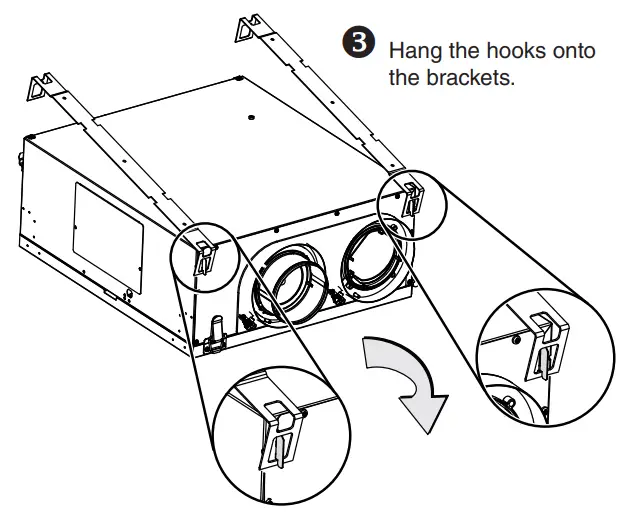 3 Hang the hooks onto the brackets.