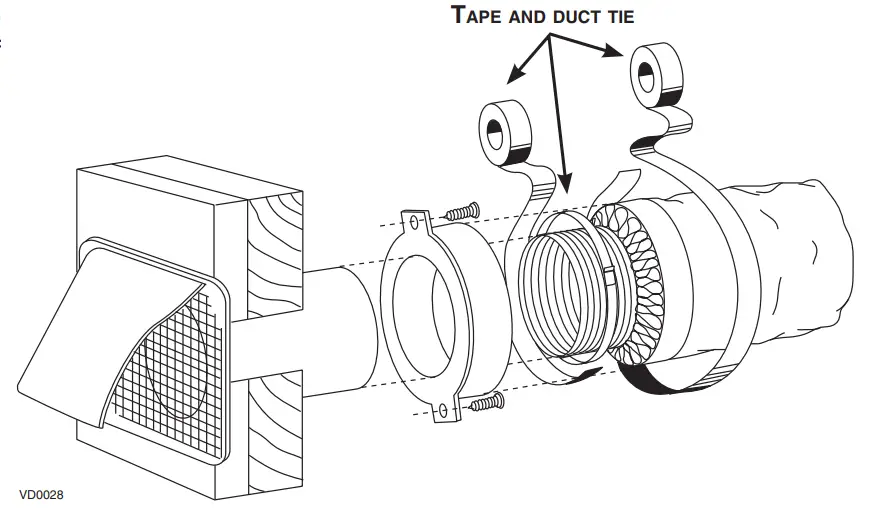 TAPE AND DUCT TIE

VD0028