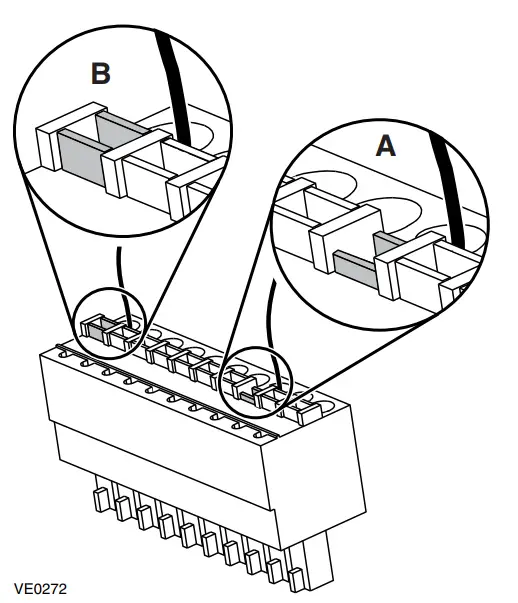 B
A
VE0272