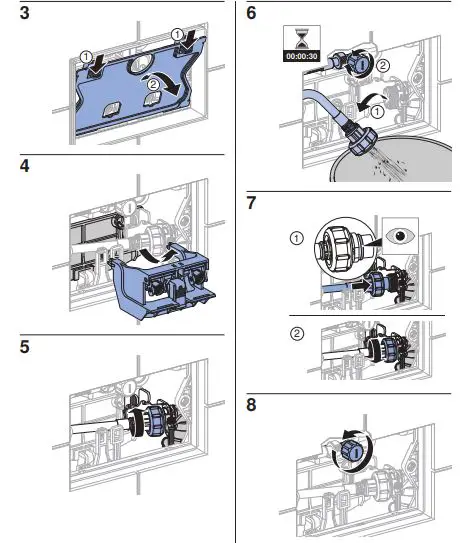 3

①
①
②

4

5

6

00:00:30
②
①

7

①

②

8