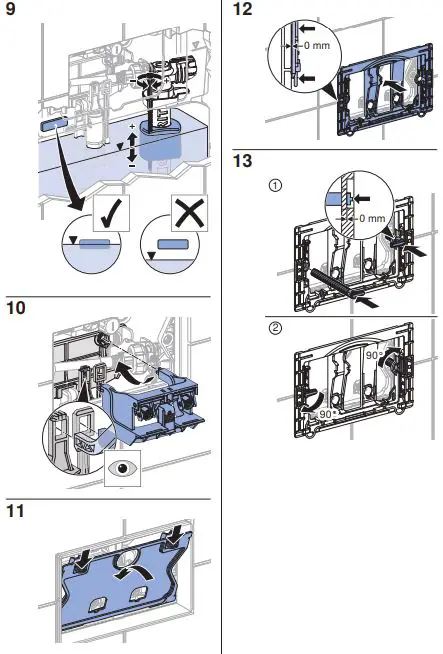 9

+

−

10

11

12

0 mm

13

①

0 mm

②

90°

90°