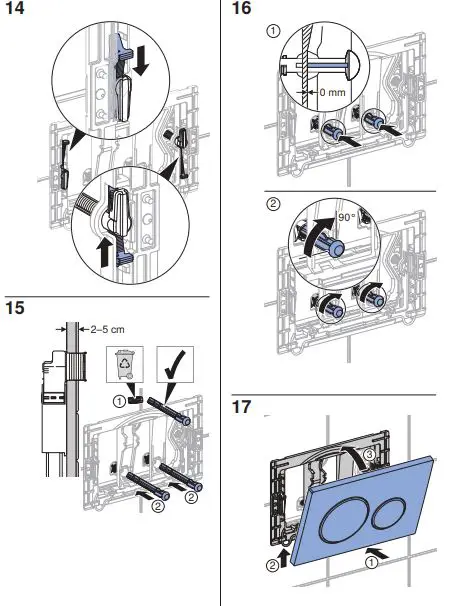 14

15

2–5 cm

①

②

②

16

①

0 mm

②

90°

17

③

②

①