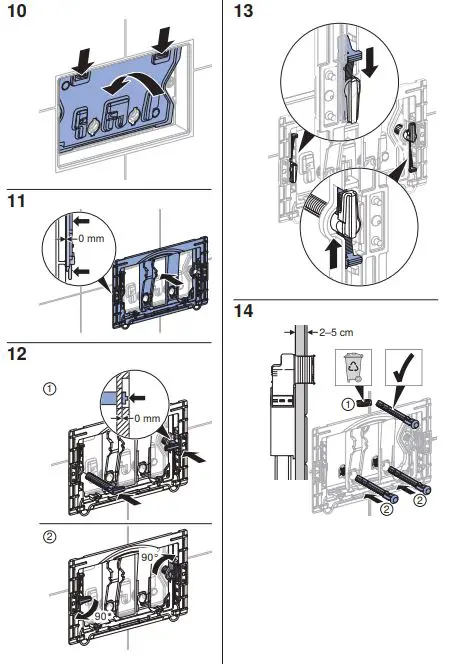 10

11

0 mm

12

①

0 mm

②

90°

90°

13

14

2–5 cm

①

②

②