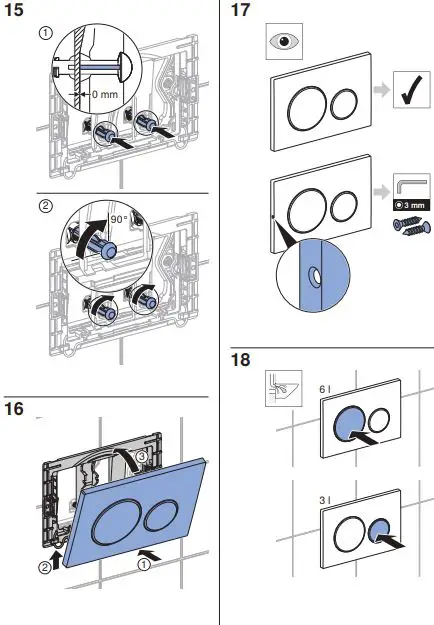 15

①

0 mm

②

90°

16

③

②

①

17

3 mm

18

6 l

3 l