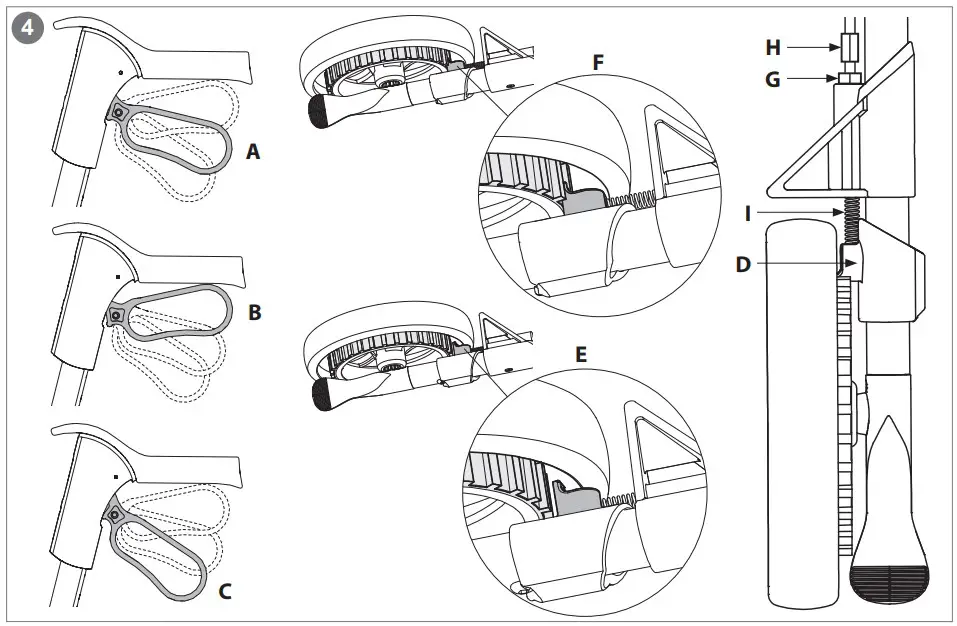 4

A

B

C

F

E

H

G

I

D