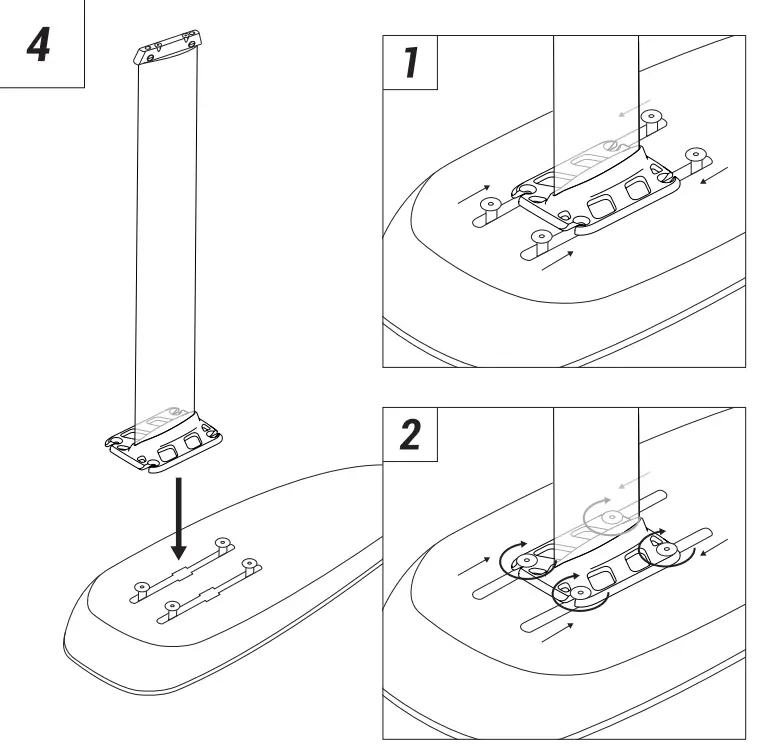 4

1

2