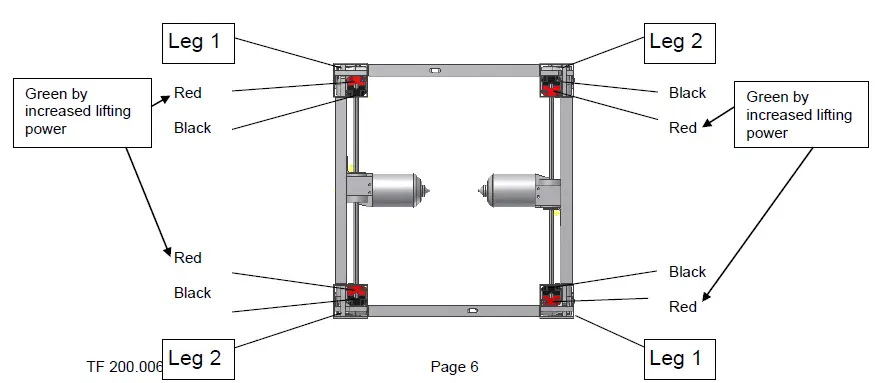 Leg 1

Leg 2

Green by increased lifting power

Red

Black

Black

Red

Green by increased lifting power

Red

Black

Black

Red

Leg 2

Leg 1

TF 200.006

Page 6